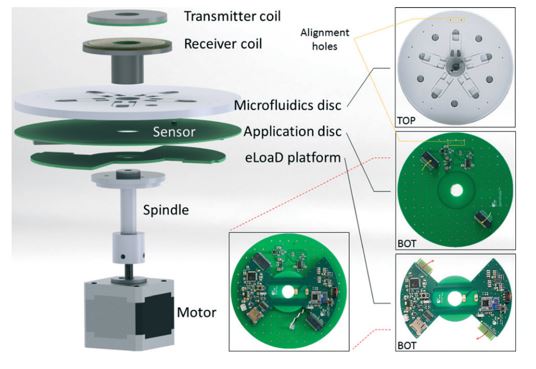 Transmitter coil

Receiver coil

Alignment holes

Microfluidics disc

Sensor

Application disc

eLoaD platform

Spindle

Motor

TOP

BOT

BOT